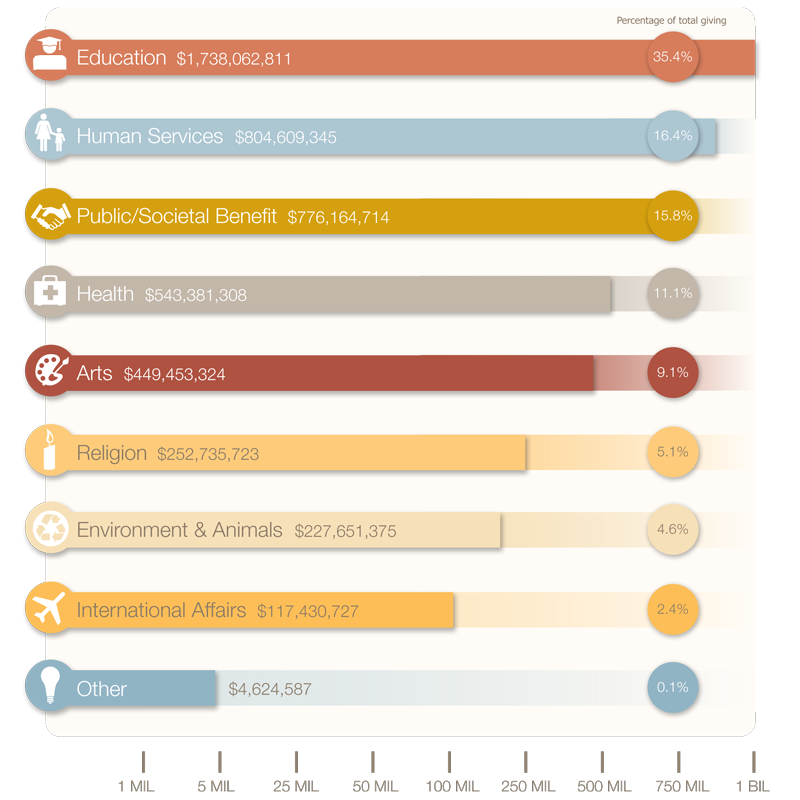 Percentage of total giving

Education $1,738,062,811 35.4%

Human Services $804,609,345 16.4%

Public/Societal Benefit $776,164,714 15.8%

Health $543,381,308 11.1%

Arts $449,453,324 9.1%

Religion $252,735,723 5.1%

Environment & Animals $227,651,375 4.6%

International Affairs $117,430,727 2.4%

Other $4,624,587 0.1%

1 MIL 5 MIL 25 MIL 50 MIL 100 MIL 250 MIL 500 MIL 750 MIL 1 BIL